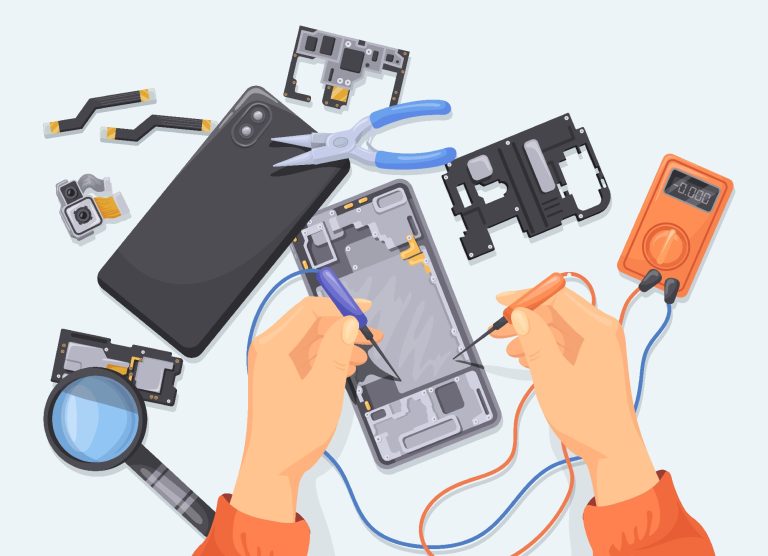 -0.000